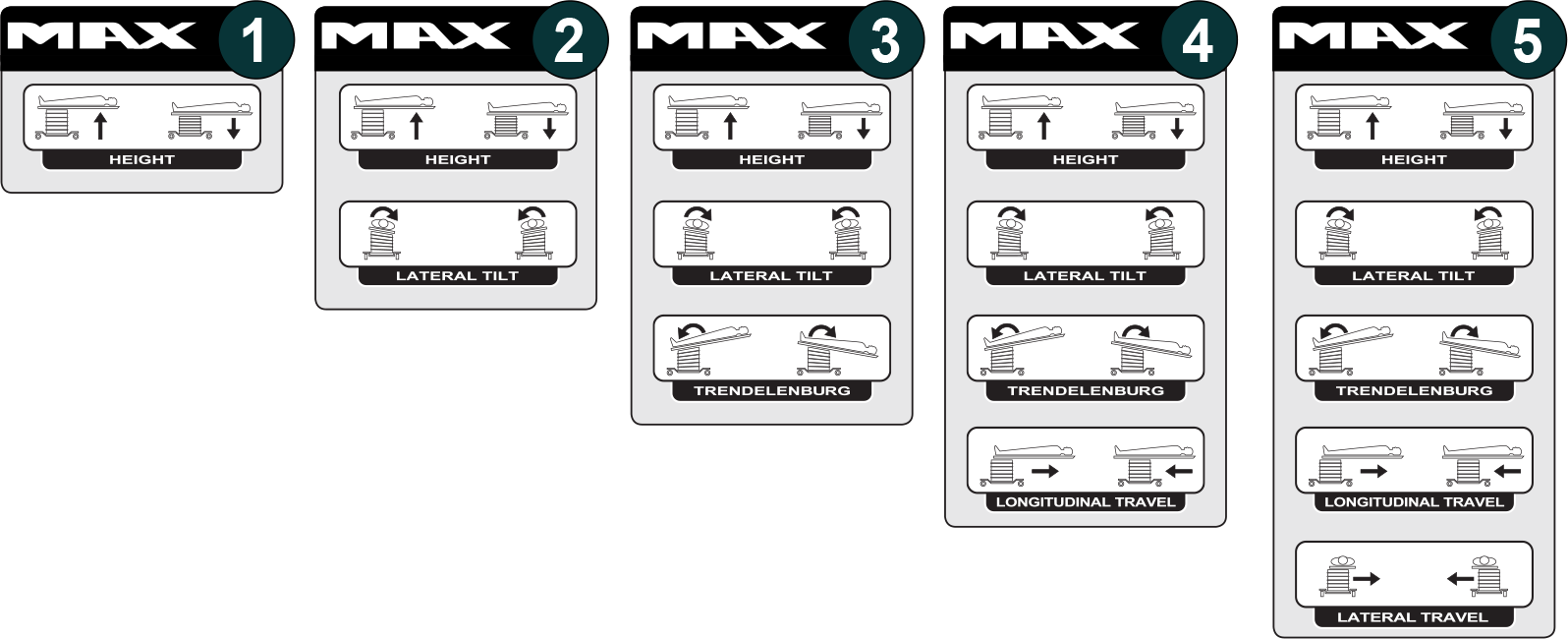 MAX 1

HEIGHT

MAX 2

HEIGHT

LATERAL TILT

MAX 3

HEIGHT

LATERAL TILT

TRENDELENBURG

MAX 4

HEIGHT

LATERAL TILT

TRENDELENBURG

LONGITUDINAL TRAVEL

MAX 5

HEIGHT

LATERAL TILT

TRENDELENBURG

LONGITUDINAL TRAVEL

LATERAL TRAVEL